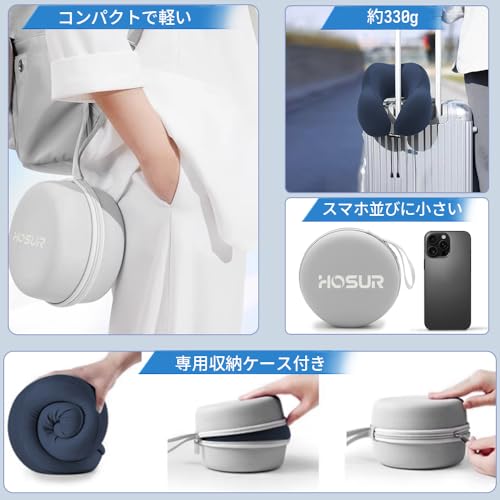 コンパクトで軽い

HOSUR

約330g

スマホ並びに小さい

HOSUR

専用収納ケース付き