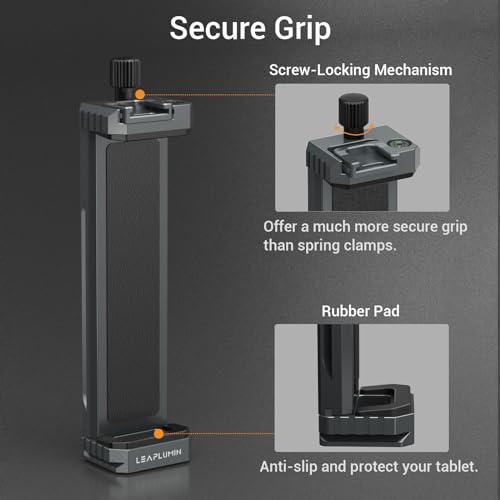 Secure Grip

Screw-Locking Mechanism

Offer a much more secure grip than spring clamps.

Rubber Pad

Anti-slip and protect your tablet.

LEAPLUMIN