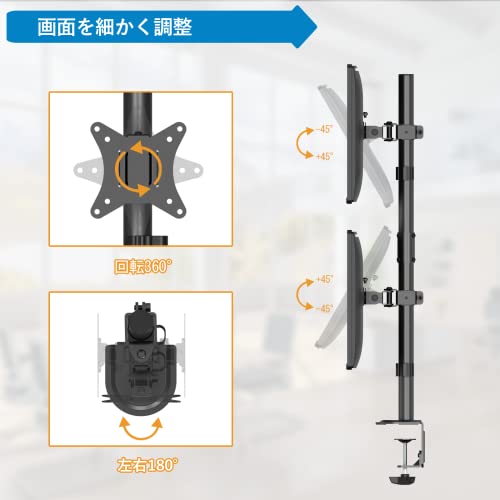 画面を細かく調整

回転360°

左右180°

-45°

+45°

+45°

-45°