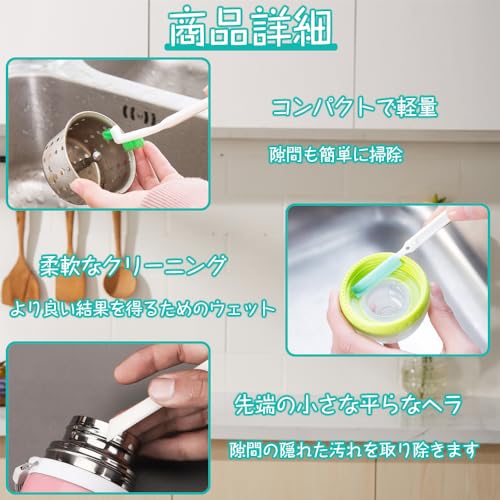 商品詳細

コンパクトで軽量

隙間も簡単に掃除

柔軟なクリーニング

より良い結果を得るためのウェット

先端の小さな平らなヘラ

隙間の隠れた汚れを取り除きます