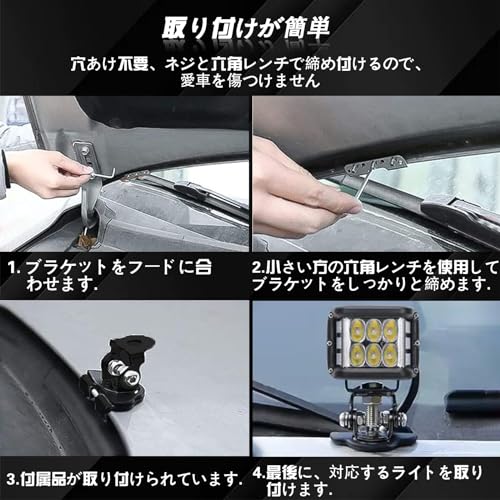 取り付けが簡単

穴あけ不要、ネジと六角レンチで締め付けるので、愛車を傷つけません

1. ブラケットをフードに合わせます.

2.小さい方の六角レンチを使用してブラケットをしっかりと締めます.

3.付属品が取り付けられています.

4.最後に、対応するライトを取り付けます.