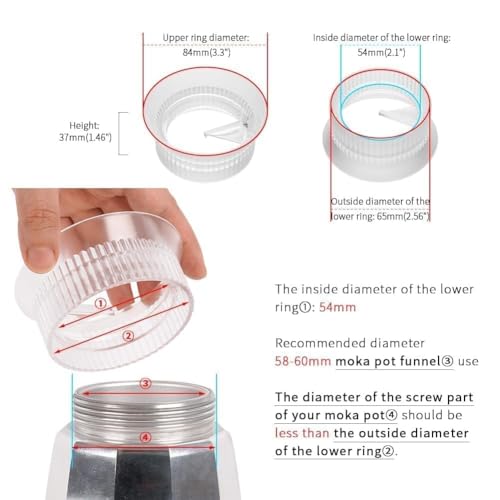 Upper ring diameter:
84mm(3.3")

Inside diameter of the lower ring:
54mm(2.1")

Height:
37mm(1.46")

Outside diameter of the lower ring: 65mm(2.56")

①
②
③
④

The inside diameter of the lower ring①: 54mm

Recommended diameter 58-60mm moka pot funnel③ use

The diameter of the screw part of your moka pot④ should be less than the outside diameter of the lower ring②.