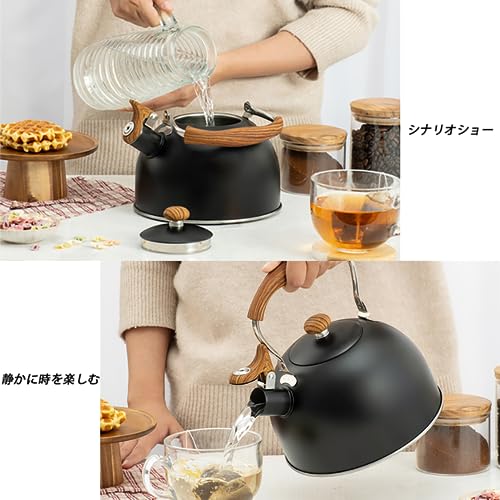 シナリオショー

静かに時を楽しむ