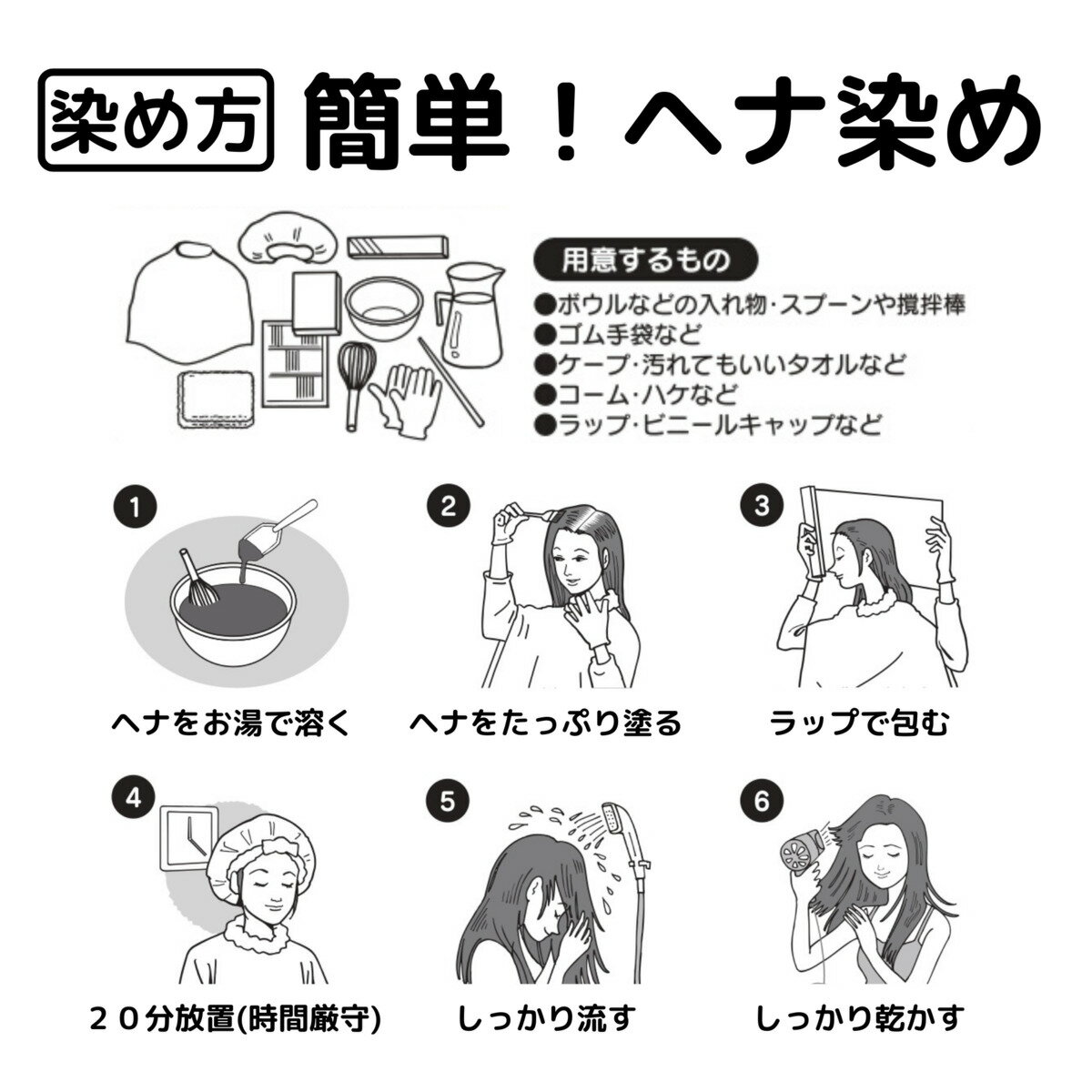 染め方 簡単！ヘナ染め

用意するもの
●ボウルなどの入れ物･スプーンや撹拌棒
●ゴム手袋など
●ケープ･汚れてもいいタオルなど
●コーム･ハケなど
●ラップ･ビニールキャップなど

1
ヘナをお湯で溶く

2
ヘナをたっぷり塗る

3
ラップで包む

4
２０分放置(時間厳守)

5
しっかり流す

6
しっかり乾かす