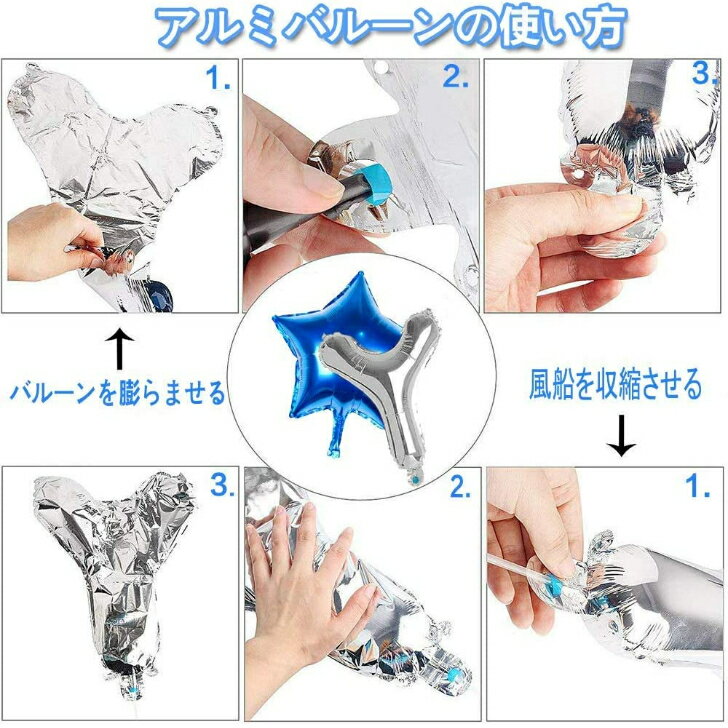 アルミバルーンの使い方

1.

2.

3.

バルーンを膨らませる

風船を収縮させる

3.

2.

1.