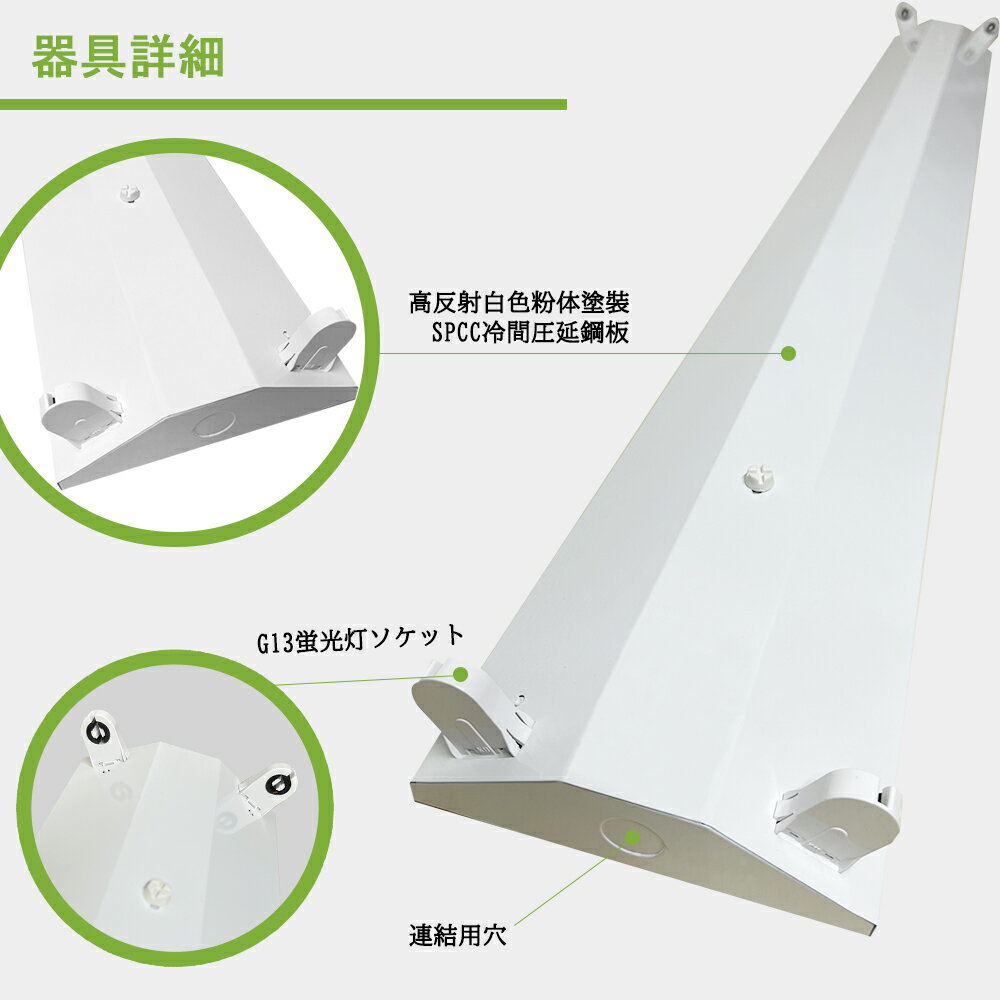 器具詳細

高反射白色粉体塗装
SPCC冷間圧延鋼板

G13蛍光灯ソケット

連結用穴