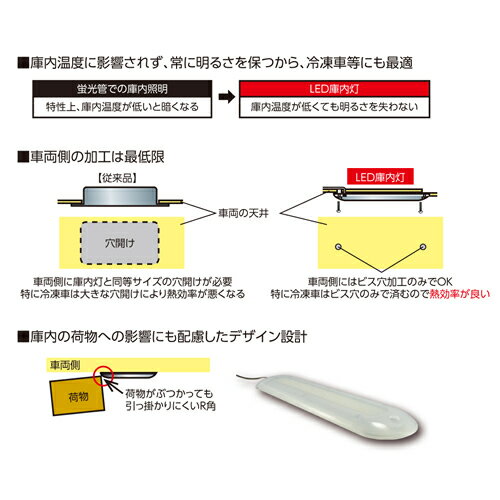 ■庫内温度に影響されず、常に明るさを保つから、冷凍車等にも最適

蛍光管での庫内照明

特性上、庫内温度が低いと暗くなる

LED庫内灯

庫内温度が低くても明るさを失わない

■車両側の加工は最低限

【従来品】

LED庫内灯

車両の天井

穴開け

車両側に庫内灯と同等サイズの穴開けが必要
特に冷凍車は大きな穴開けにより熱効率が悪くなる

車両側にはビス穴加工のみでOK
特に冷凍車はビス穴のみで済むので熱効率が良い

■庫内の荷物への影響にも配慮したデザイン設計

車両側

荷物

荷物がぶつかっても
引っ掛かりにくいR角