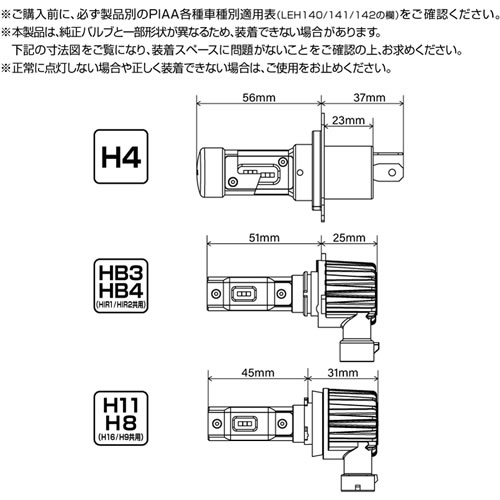 ※ご購入前に、必ず製品別のPIAA各種車種別適用表(LEH140/141/142の欄)をご確認ください。
※本製品は、純正バルブと一部形状が異なるため、装着できない場合があります。
下記の寸法図をご覧になり、装着スペースに問題がないことをご確認の上、お求めください。
※正常に点灯しない場合や正しく装着できない場合は、ご使用をお止めください。

H4
56mm
37mm
23mm

HB3
HB4
(HIR1/HIR2共用)
51mm
25mm

H11
H8
(H16/H9共用)
45mm
31mm