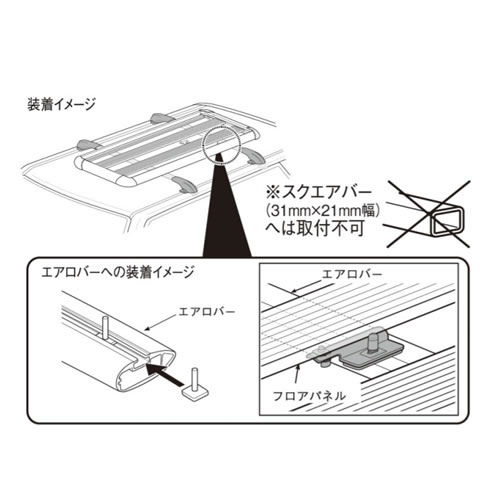 装着イメージ

※スクエアバー
(31mm×21mm幅)
へは取付不可

エアロバーへの装着イメージ

エアロバー

エアロバー

フロアパネル