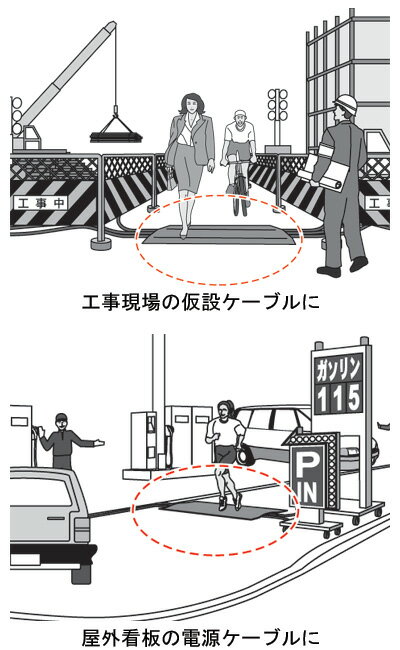 工事中

工事

工事現場の仮設ケーブルに

ガソリン
115

P
IN

屋外看板の電源ケーブルに