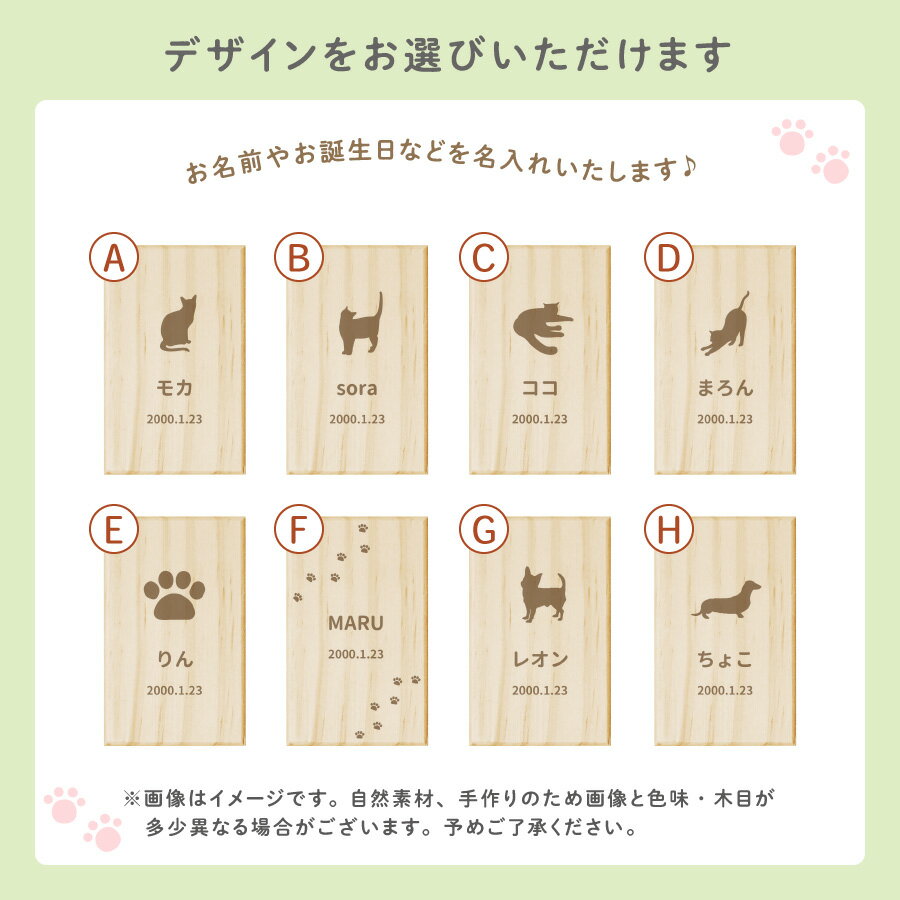 デザインをお選びいただけます

お名前やお誕生日などを名入れいたします♪

A
モカ
2000.1.23

B
sora
2000.1.23

C
ココ
2000.1.23

D
まろん
2000.1.23

E
りん
2000.1.23

F
MARU
2000.1.23

G
レオン
2000.1.23

H
ちょこ
2000.1.23

※画像はイメージです。自然素材、手作りのため画像と色味・木目が多少異なる場合がございます。予めご了承ください。