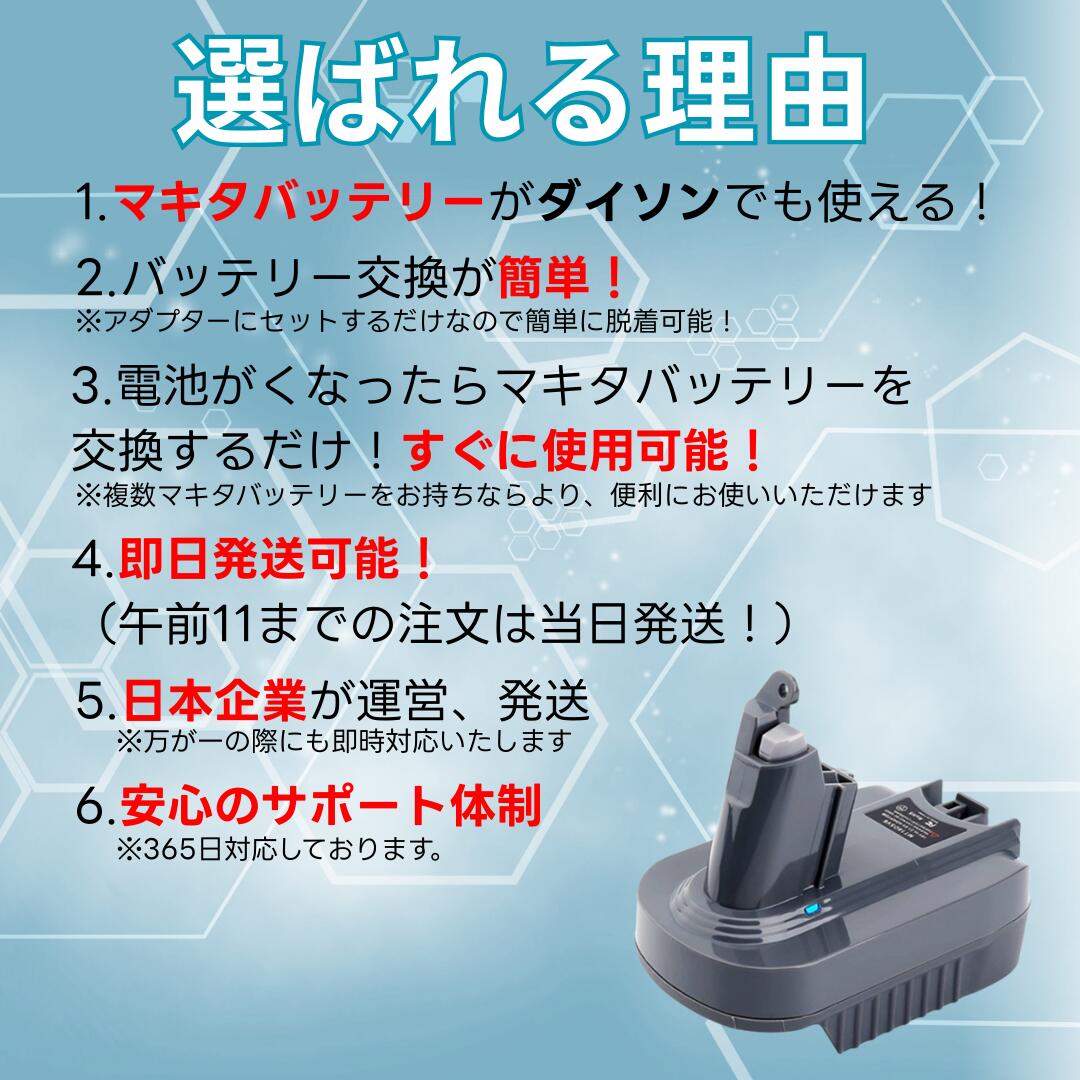 選ばれる理由

1.マキタバッテリーがダイソンでも使える！

2.バッテリー交換が簡単！
※アダプターにセットするだけなので簡単に脱着可能！

3.電池がくなったらマキタバッテリーを交換するだけ！すぐに使用可能！
※複数マキタバッテリーをお持ちならより、便利にお使いいただけます

4.即日発送可能！
（午前11までの注文は当日発送！）

5.日本企業が運営、発送
※万が一の際にも即時対応いたします

6.安心のサポート体制
※365日対応しております。