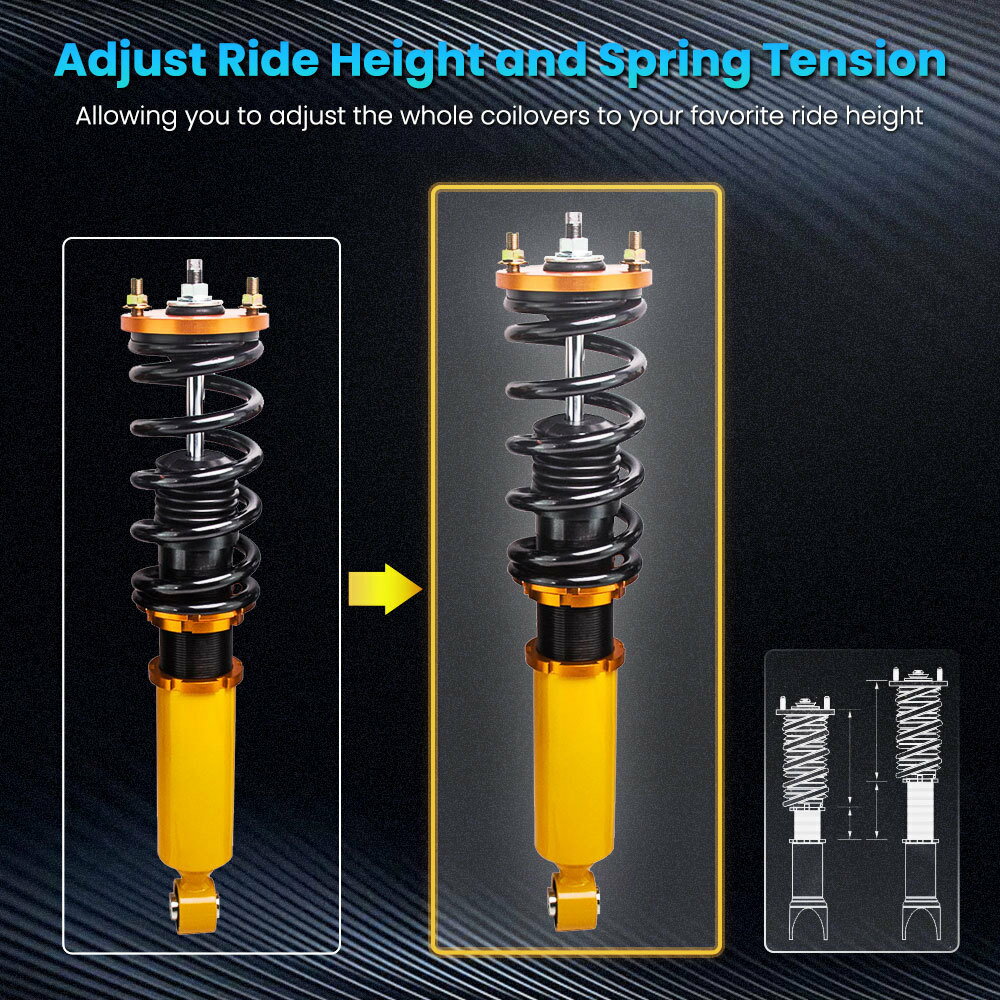 Adjust Ride Height and Spring Tension

Allowing you to adjust the whole coilovers to your favorite ride height