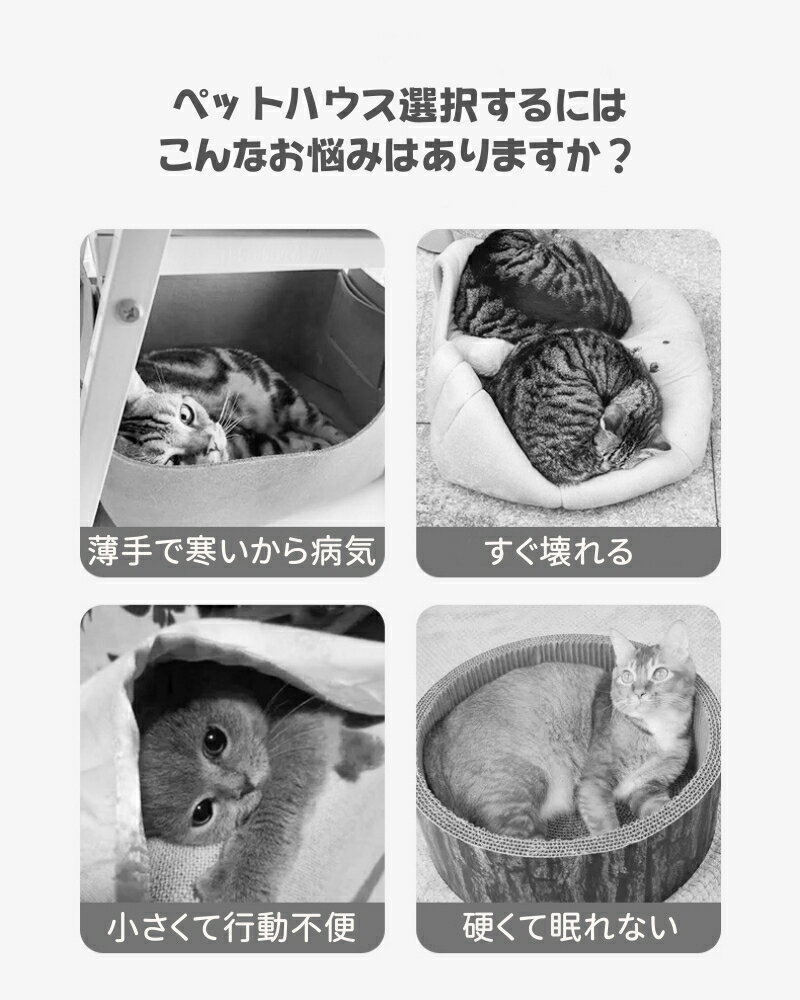 ペットハウス選択するには
こんなお悩みはありますか？

薄手で寒いから病気

すぐ壊れる

小さくて行動不便

硬くて眠れない