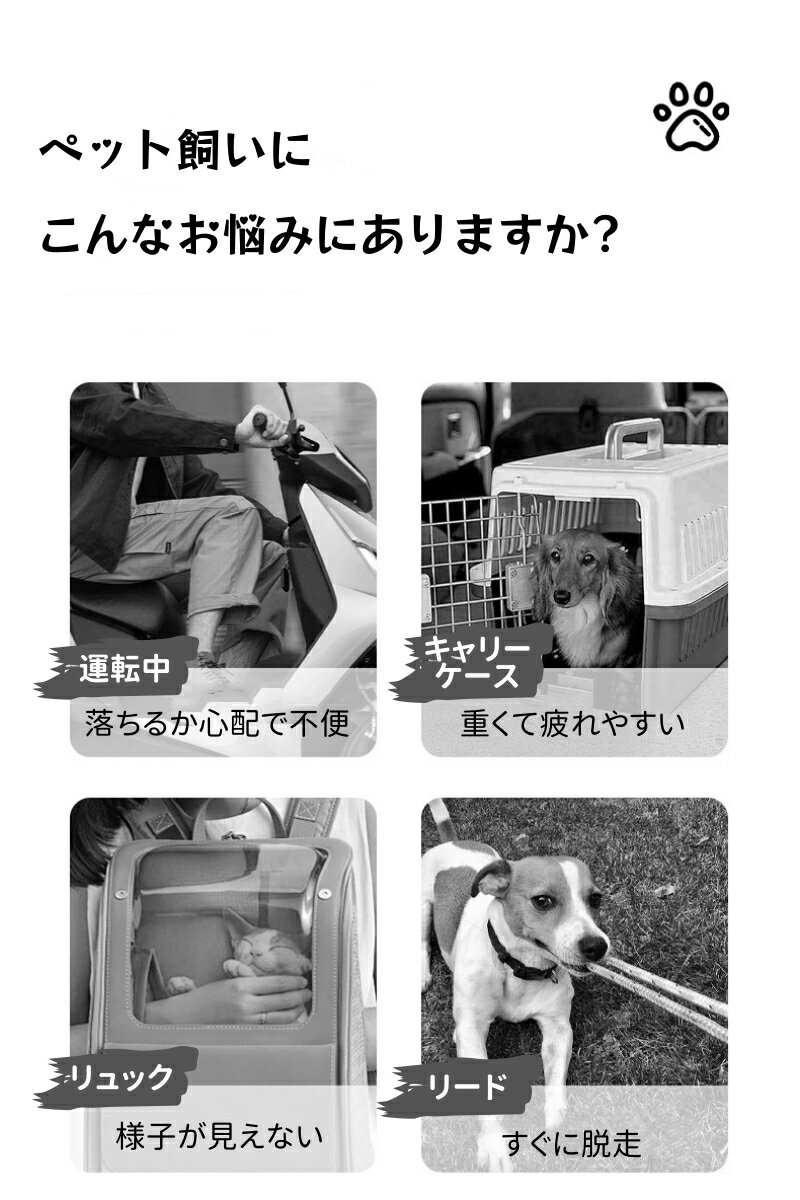 ペット飼いに

こんなお悩みにありますか?

運転中

落ちるか心配で不便

キャリーケース

重くて疲れやすい

リュック

様子が見えない

リード

すぐに脱走