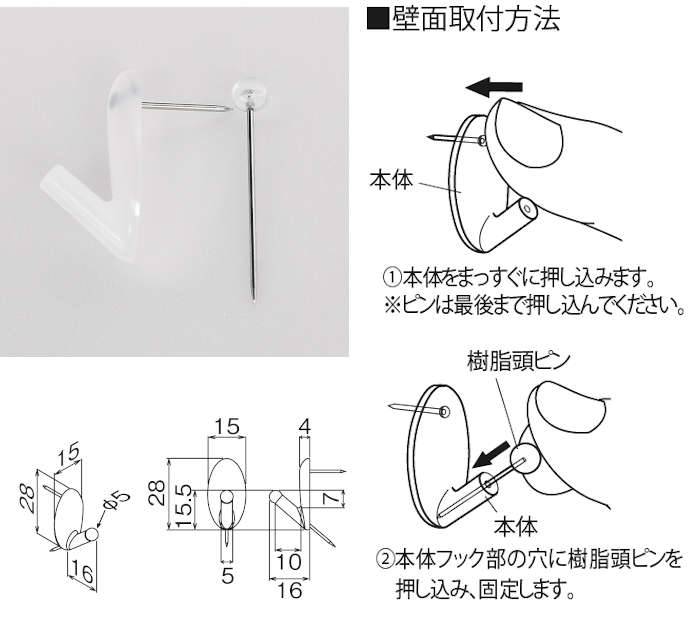 ■壁面取付方法

本体

①本体をまっすぐに押し込みます。
※ピンは最後まで押し込んでください。

樹脂頭ピン

本体

②本体フック部の穴に樹脂頭ピンを押し込み、固定します。

15
28
φ5
16

15
28
15.5
5

4
7
10
16