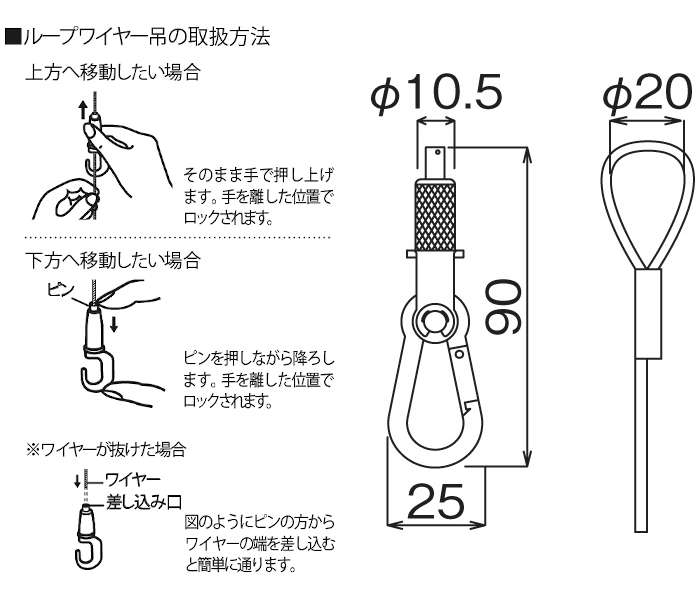 ■ループワイヤー吊の取扱方法

上方へ移動したい場合

そのまま手で押し上げます。手を離した位置でロックされます。

下方へ移動したい場合

ピン

ピンを押しながら降ろします。手を離した位置でロックされます。

※ワイヤーが抜けた場合

ワイヤー

差し込み口

図のようにピンの方からワイヤーの端を差し込むと簡単に通ります。

$\phi 10.5$

90

25

$\phi 20$