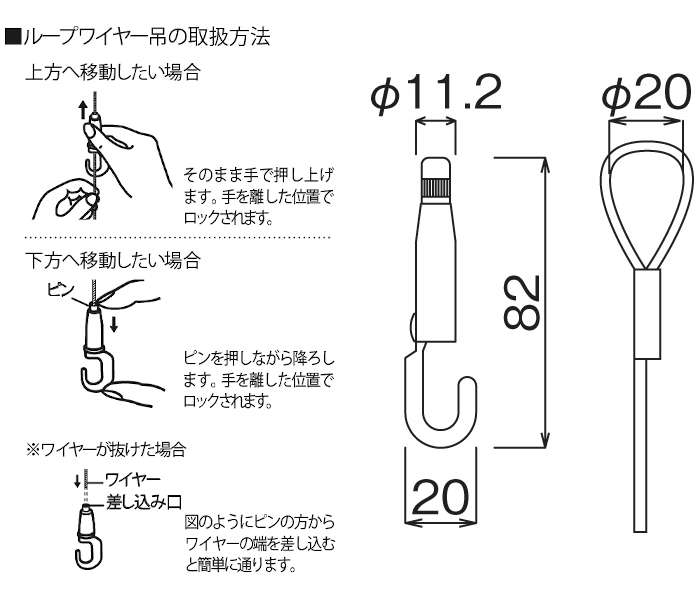 ■ループワイヤー吊の取扱方法

上方へ移動したい場合

そのまま手で押し上げます。手を離した位置でロックされます。

下方へ移動したい場合

ピン

ピンを押しながら降ろします。手を離した位置でロックされます。

※ワイヤーが抜けた場合

ワイヤー

差し込み口

図のようにピンの方からワイヤーの端を差し込むと簡単に通ります。

$\phi 11.2$

82

20

$\phi 20$