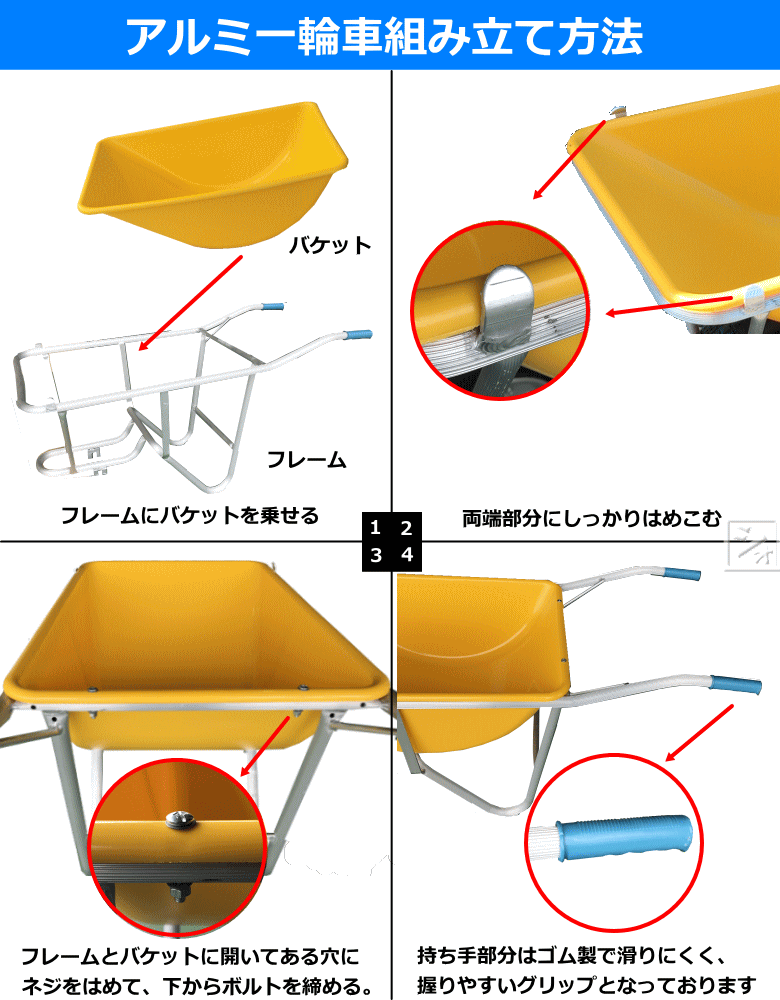 アルミ一輪車組み立て方法

バケット

フレーム

フレームにバケットを乗せる

両端部分にしっかりはめこむ

1 2
3 4

フレームとバケットに開いてある穴にネジをはめて、下からボルトを締める。

持ち手部分はゴム製で滑りにくく、握りやすいグリップとなっております