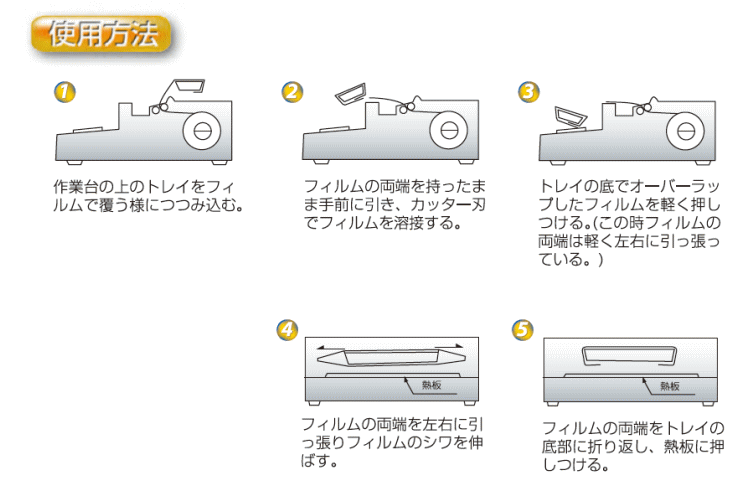 使用方法

1
作業台の上のトレイをフィルムで覆う様につつみ込む。

2
フィルムの両端を持ったまま手前に引き、カッター刃でフィルムを溶接する。

3
トレイの底でオーバーラップしたフィルムを軽く押しつける。(この時フィルムの両端は軽く左右に引っ張っている。)

4
熱板
フィルムの両端を左右に引っ張りフィルムのシワを伸ばす。

5
熱板
フィルムの両端をトレイの底部に折り返し、熱板に押しつける。