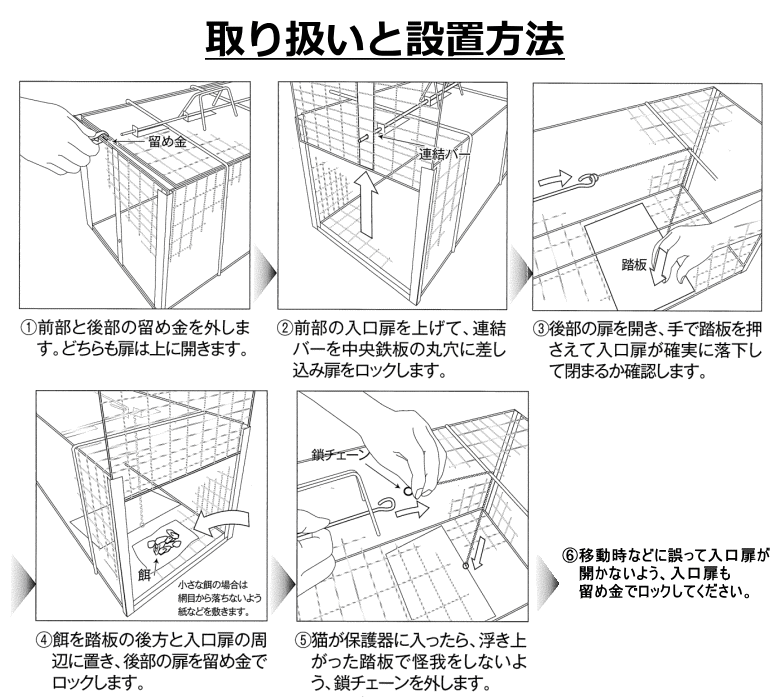 取り扱いと設置方法

留め金

①前部と後部の留め金を外します。どちらも扉は上に開きます。

連結バー

②前部の入口扉を上げて、連結バーを中央鉄板の丸穴に差し込み扉をロックします。

踏板

③後部の扉を開き、手で踏板を押さえて入口扉が確実に落下して閉まるか確認します。

餌

小さな餌の場合は網目から落ちないよう紙などを敷きます。

④餌を踏板の後方と入口扉の周辺に置き、後部の扉を留め金でロックします。

鎖チェーン

⑤猫が保護器に入ったら、浮き上がった踏板で怪我をしないよう、鎖チェーンを外します。

⑥移動時などに誤って入口扉が開かないよう、入口扉も留め金でロックしてください。