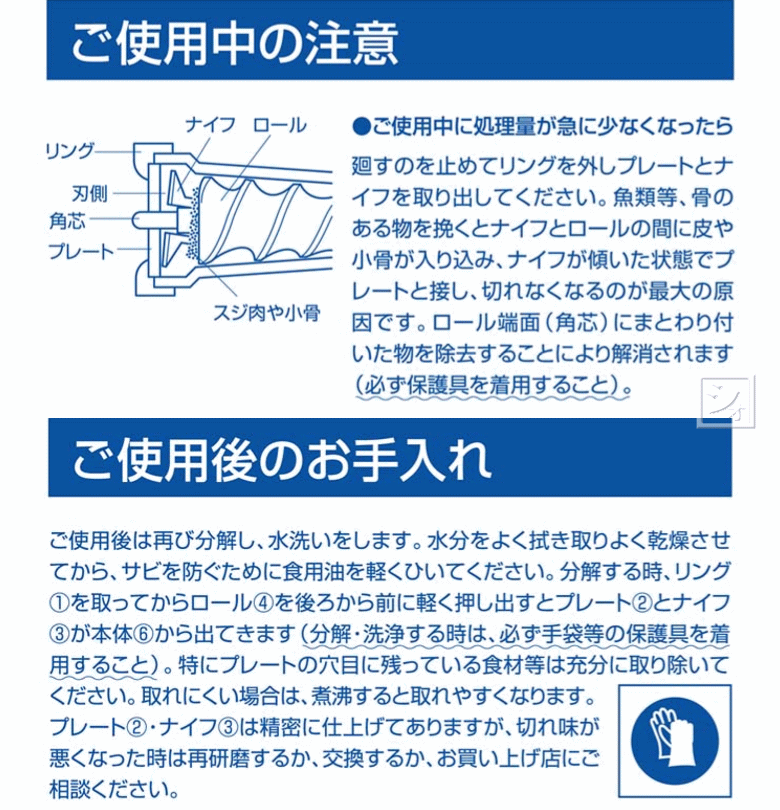 ご使用中の注意

ナイフ　ロール
リング
刃側
角芯
プレート
スジ肉や小骨

●ご使用中に処理量が急に少なくなったら
廻すのを止めてリングを外しプレートとナイフを取り出してください。魚類等、骨のある物を挽くとナイフとロールの間に皮や小骨が入り込み、ナイフが傾いた状態でプレートと接し、切れなくなるのが最大の原因です。ロール端面（角芯）にまとわり付いた物を除去することにより解消されます（必ず保護具を着用すること）。

ご使用後のお手入れ

ご使用後は再び分解し、水洗いをします。水分をよく拭き取りよく乾燥させてから、サビを防ぐために食用油を軽くひいてください。分解する時、リング①を取ってからロール④を後ろから前に軽く押し出すとプレート②とナイフ③が本体⑥から出てきます（分解・洗浄する時は、必ず手袋等の保護具を着用すること）。特にプレートの穴目に残っている食材等は充分に取り除いてください。取れにくい場合は、煮沸すると取れやすくなります。
プレート②・ナイフ③は精密に仕上げてありますが、切れ味が悪くなった時は再研磨するか、交換するか、お買い上げ店にご相談ください。