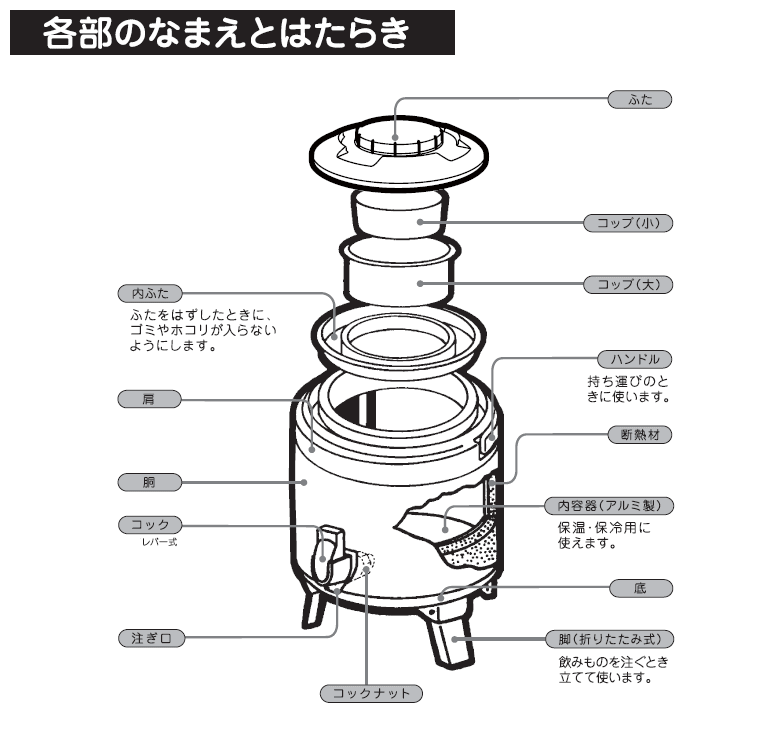 各部のなまえとはたらき

ふた

コップ(小)

コップ(大)

内ふた
ふたをはずしたときに、ゴミやホコリが入らないようにします。

ハンドル
持ち運びのときに使います。

肩

断熱材

胴

内容器(アルミ製)
保温･保冷用に使えます。

コック
レバー式

底

注ぎ口

脚(折りたたみ式)
飲みものを注ぐとき立てて使います。

コックナット