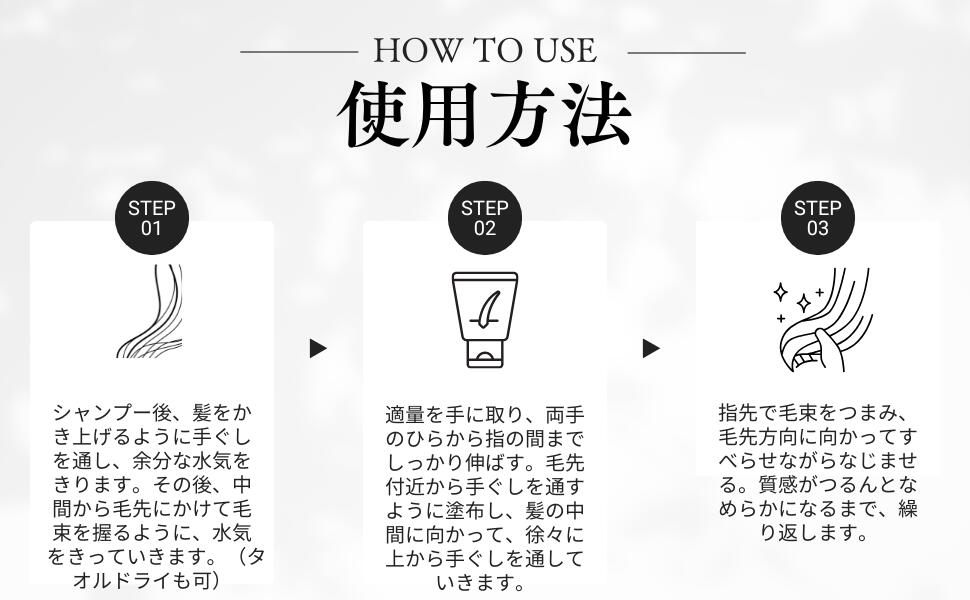 HOW TO USE
使用方法

STEP 01

シャンプー後、髪をかき上げるように手ぐしを通し、余分な水気をきります。その後、中間から毛先にかけて毛束を握るように、水気をきっていきます。（タオルドライも可）

STEP 02

適量を手に取り、両手のひらから指の間までしっかり伸ばす。毛先付近から手ぐしを通すように塗布し、髪の中間に向かって、徐々に上から手ぐしを通していきます。

STEP 03

指先で毛束をつまみ、毛先方向に向かってすべらせながらなじませる。質感がつるんとなめらかになるまで、繰り返します。