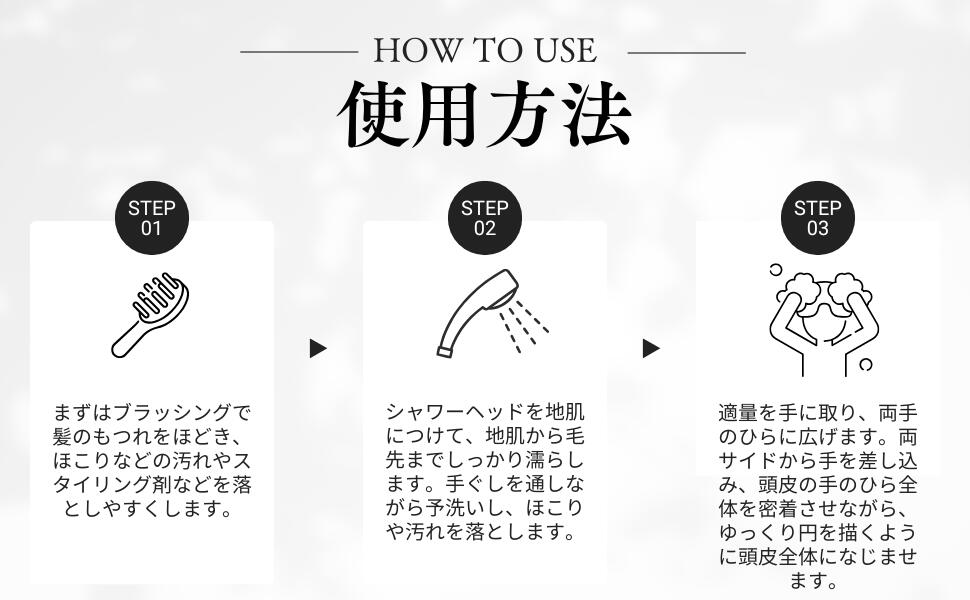 HOW TO USE
使用方法

STEP 01

まずはブラッシングで髪のもつれをほどき、ほこりなどの汚れやスタイリング剤などを落としやすくします。

STEP 02

シャワーヘッドを地肌につけて、地肌から毛先までしっかり濡らします。手ぐしを通しながら予洗いし、ほこりや汚れを落とします。

STEP 03

適量を手に取り、両手のひらに広げます。両サイドから手を差し込み、頭皮の手のひら全体を密着させながら、ゆっくり円を描くように頭皮全体になじませます。