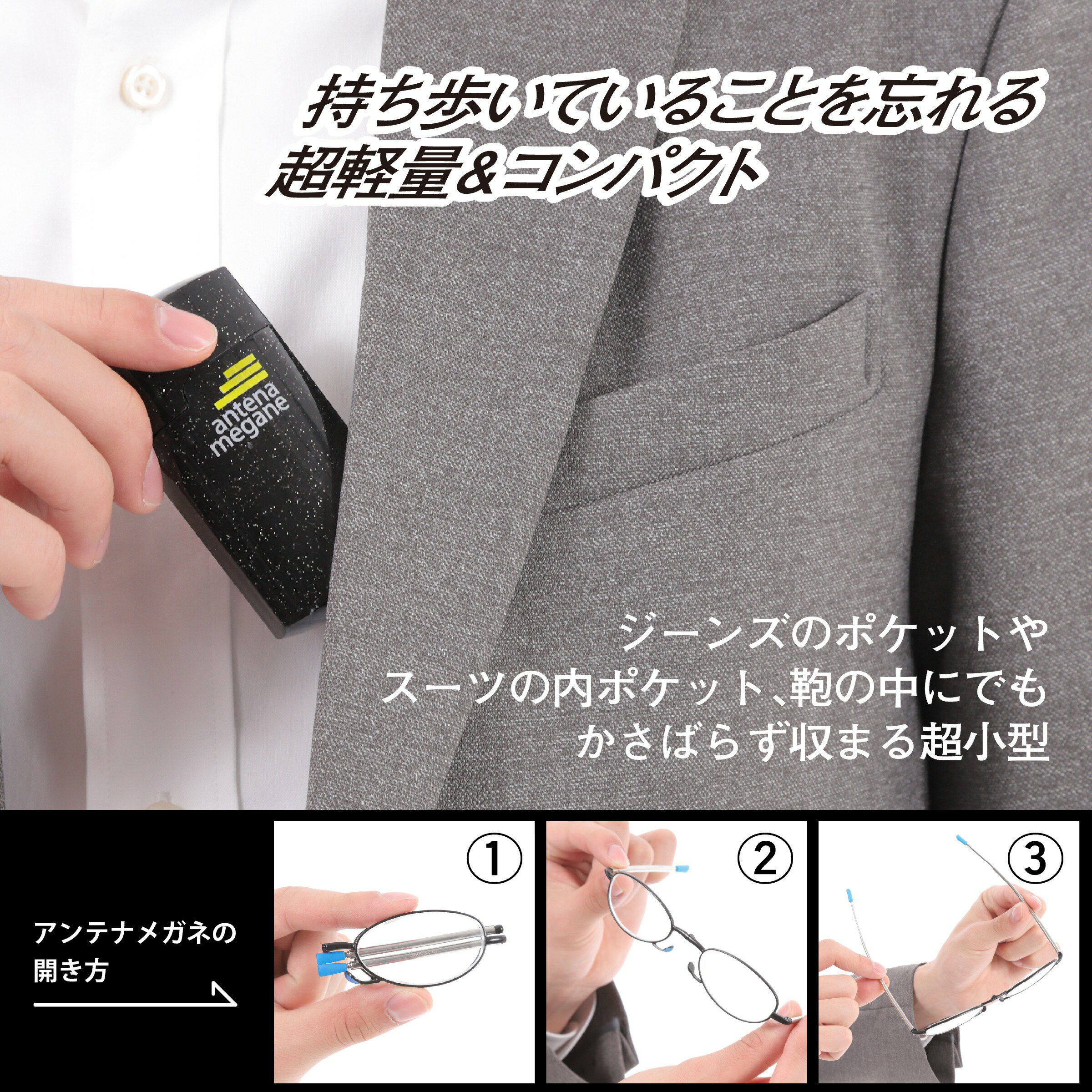 持ち歩いていることを忘れる
超軽量&コンパクト

antena megane

ジーンズのポケットや
スーツの内ポケット、鞄の中にでも
かさばらず収まる超小型

アンテナメガネの
開き方

①

②

③