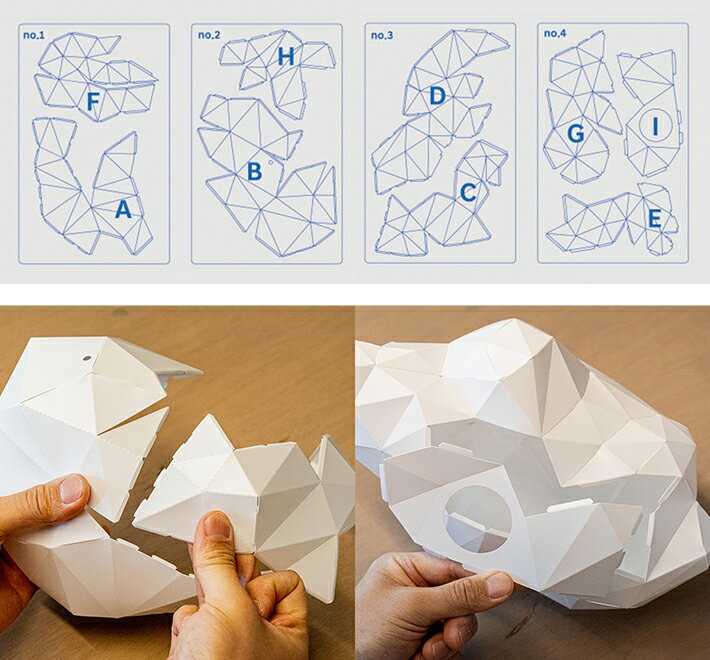 no.1
F
A

no.2
H
B

no.3
D
C

no.4
G
I
E