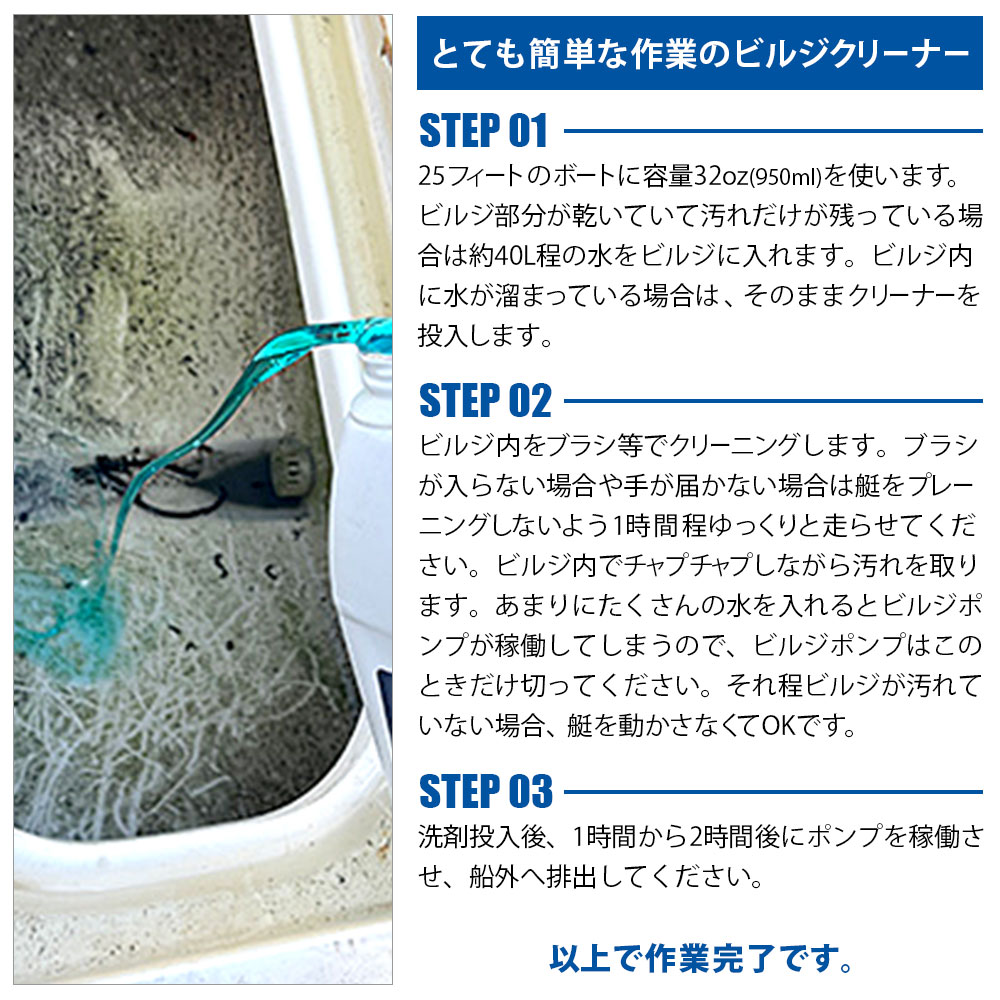 とても簡単な作業のビルジクリーナー

STEP 01

25フィートのボートに容量32oz(950ml)を使います。ビルジ部分が乾いていて汚れだけが残っている場合は約40L程の水をビルジに入れます。ビルジ内に水が溜まっている場合は、そのままクリーナーを投入します。

STEP 02

ビルジ内をブラシ等でクリーニングします。ブラシが入らない場合や手が届かない場合は艇をプレーニングしないよう1時間程ゆっくりと走らせてください。ビルジ内でチャプチャプしながら汚れを取ります。あまりにたくさんの水を入れるとビルジポンプが稼働してしまうので、ビルジポンプはこのときだけ切ってください。それ程ビルジが汚れていない場合、艇を動かさなくてOKです。

STEP 03

洗剤投入後、1時間から2時間後にポンプを稼働させ、船外へ排出してください。

以上で作業完了です。