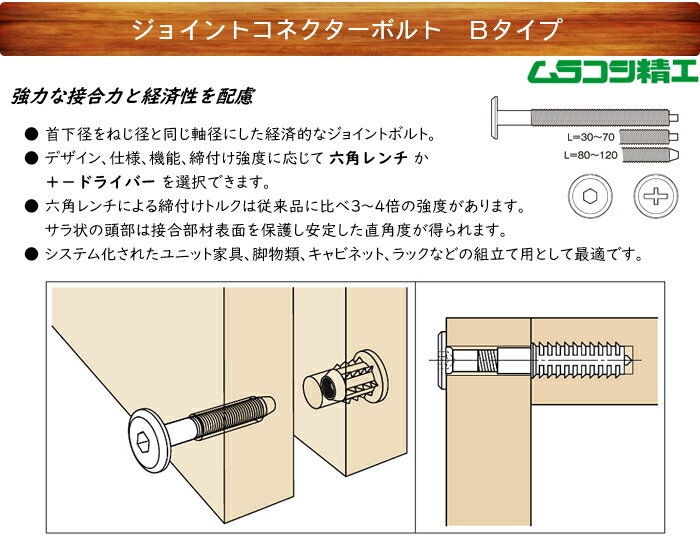 ジョイントコネクターボルト　Bタイプ

ムラコシ精工

強力な接合力と経済性を配慮

● 首下径をねじ径と同じ軸径にした経済的なジョイントボルト。
● デザイン、仕様、機能、締付け強度に応じて 六角レンチ か ＋ードライバー を選択できます。
● 六角レンチによる締付けトルクは従来品に比べ3～4倍の強度があります。サラ状の頭部は接合部材表面を保護し安定した直角度が得られます。
● システム化されたユニット家具、脚物類、キャビネット、ラックなどの組立て用として最適です。

L=30～70
L=80～120