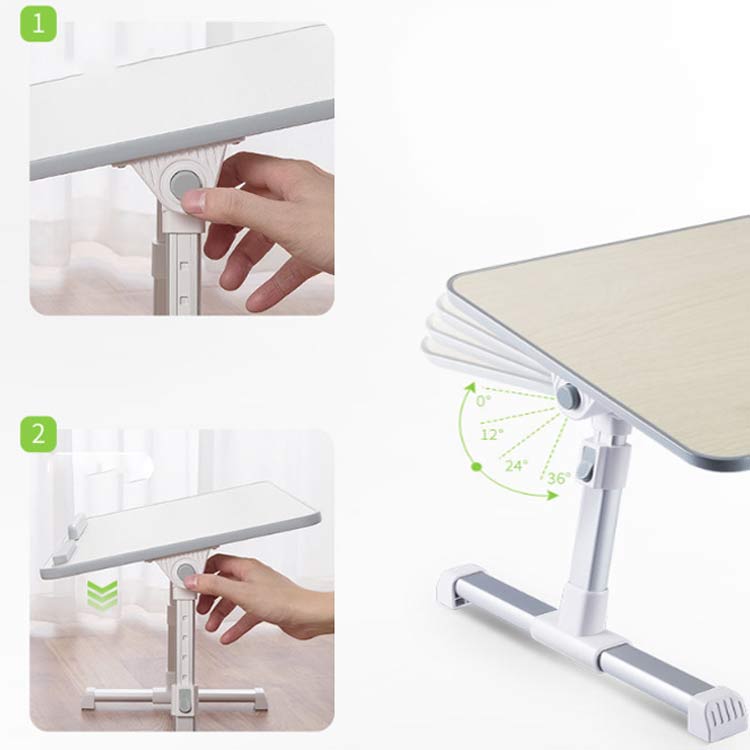 1

2

0°
12°
24°
36°