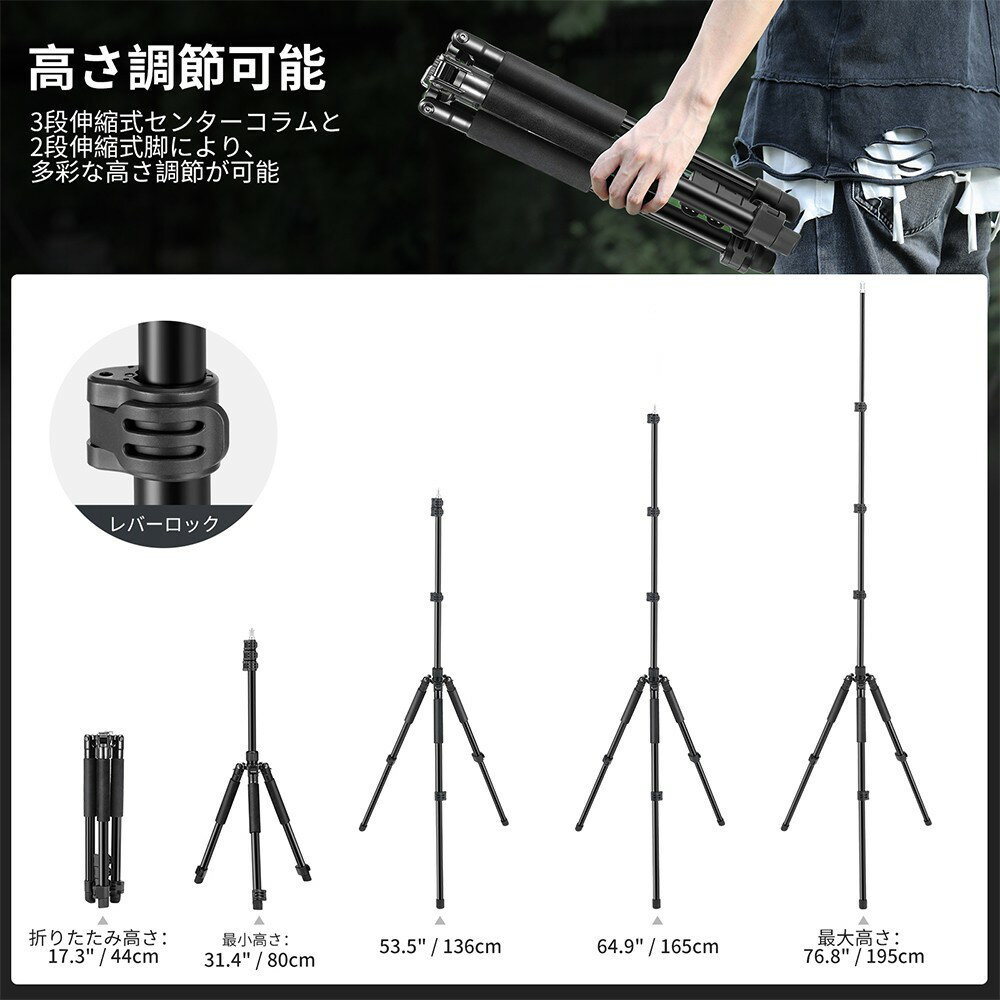 高さ調節可能

3段伸縮式センターコラムと2段伸縮式脚により、多彩な高さ調節が可能

レバーロック

折りたたみ高さ:
17.3" / 44cm

最小高さ:
31.4" / 80cm

53.5" / 136cm

64.9" / 165cm

最大高さ:
76.8" / 195cm