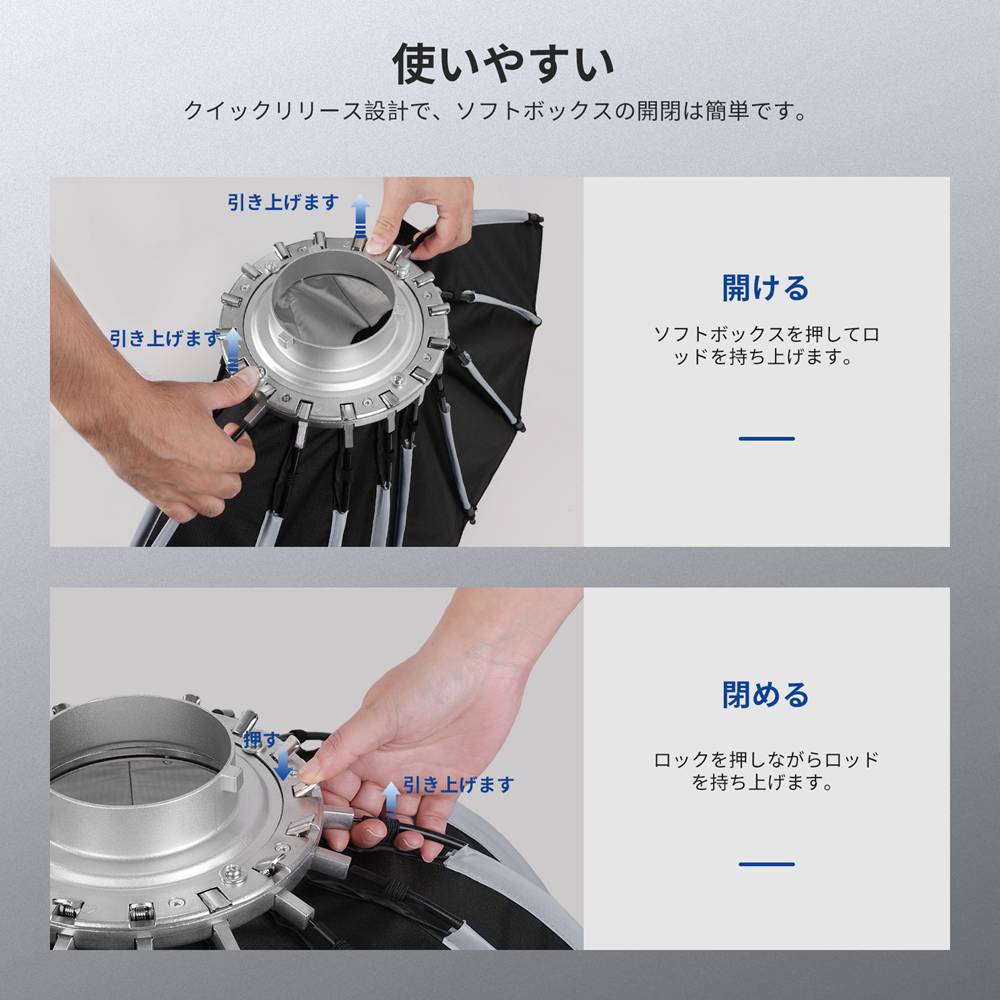 使いやすい

クイックリリース設計で、ソフトボックスの開閉は簡単です。

引き上げます

引き上げます

開ける

ソフトボックスを押してロッドを持ち上げます。

押す

引き上げます

閉める

ロックを押しながらロッドを持ち上げます。