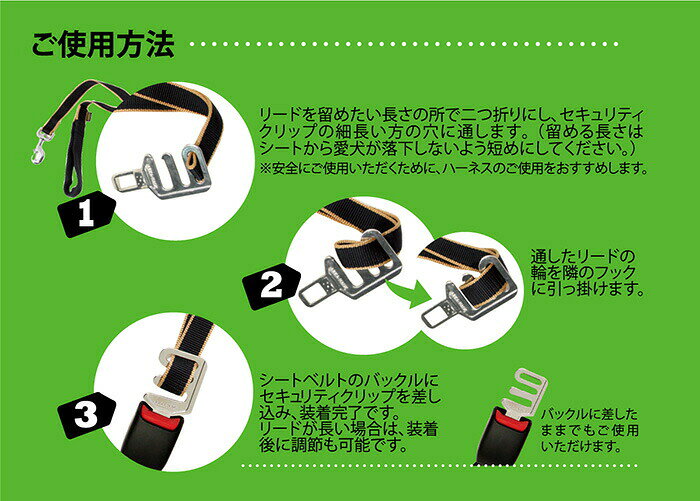 ご使用方法

1

リードを留めたい長さの所で二つ折りにし、セキュリティクリップの細長い方の穴に通します。（留める長さはシートから愛犬が落下しないよう短めにしてください。）
※安全にご使用いただくために、ハーネスのご使用をおすすめします。

2

通したリードの輪を隣のフックに引っ掛けます。

3

シートベルトのバックルにセキュリティクリップを差し込み、装着完了です。
リードが長い場合は、装着後に調節も可能です。

バックルに差したままでもご使用いただけます。