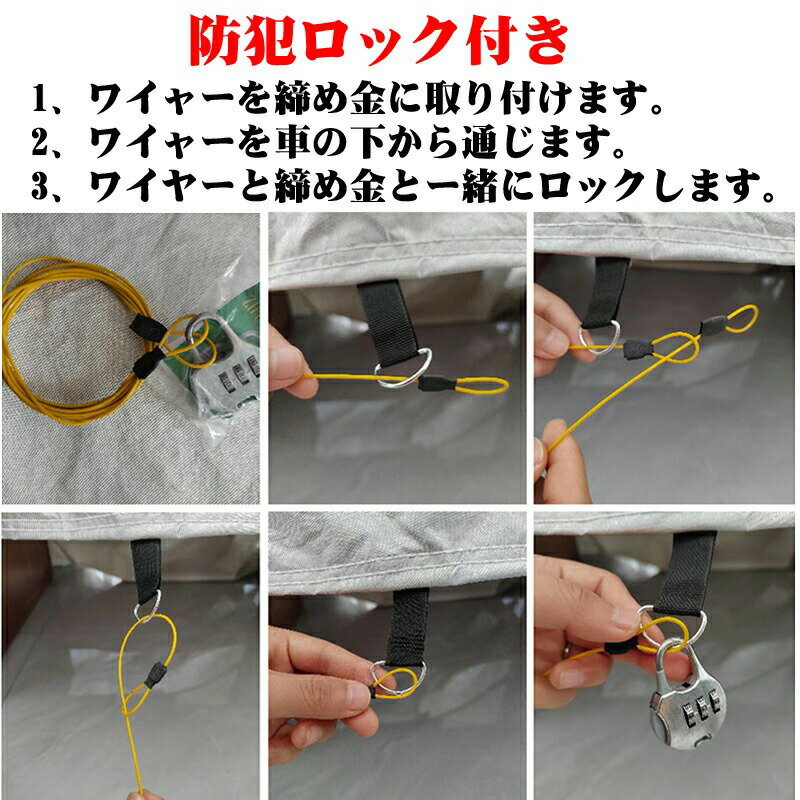 防犯ロック付き

1、ワイヤーを締め金に取り付けます。
2、ワイヤーを車の下から通じます。
3、ワイヤーと締め金と一緒にロックします。