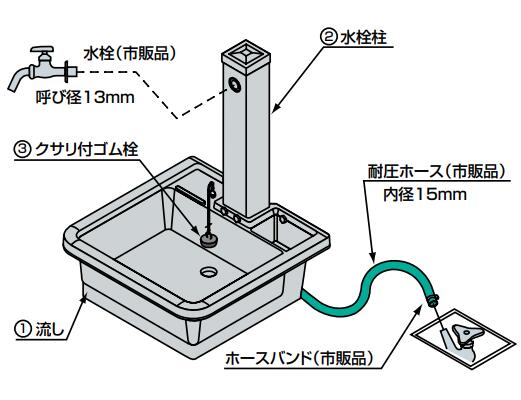 水栓(市販品)
呼び径13mm
② 水栓柱
③ クサリ付ゴム栓
耐圧ホース(市販品)
内径15mm
① 流し
ホースバンド(市販品)