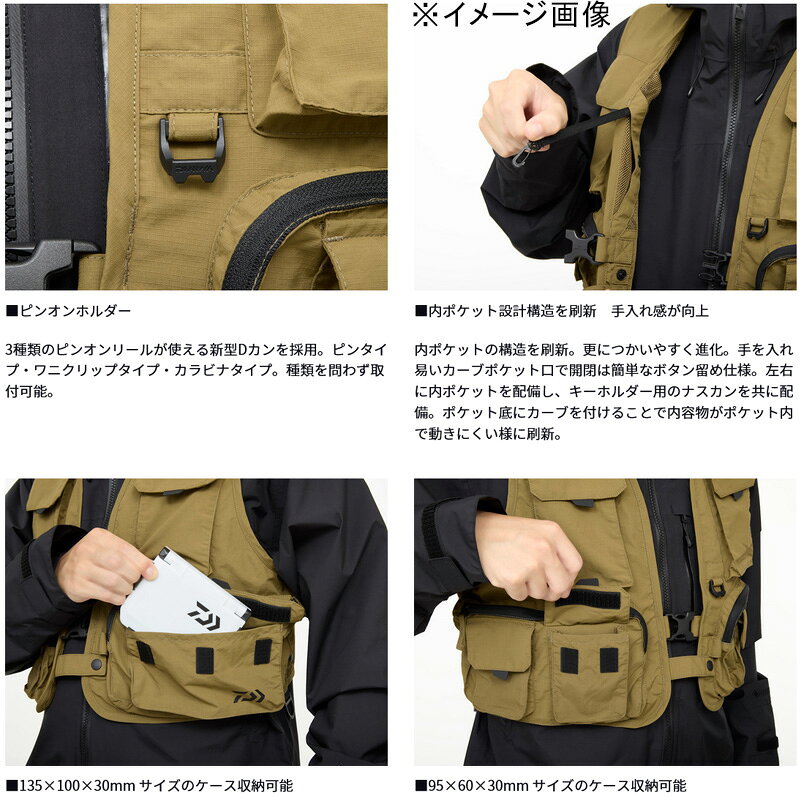 ※イメージ画像

■ピンオンホルダー

3種類のピンオンリールが使える新型Dカンを採用。ピンタイプ・ワニクリップタイプ・カラビナタイプ。種類を問わず取付可能。

■内ポケット設計構造を刷新　手入れ感が向上

内ポケットの構造を刷新。更につかいやすく進化。手を入れ易いカーブポケット口で開閉は簡単なボタン留め仕様。左右に内ポケットを配備し、キーホルダー用のナスカンを共に配備。ポケット底にカーブを付けることで内容物がポケット内で動きにくい様に刷新。

■135×100×30mm サイズのケース収納可能

■95×60×30mm サイズのケース収納可能