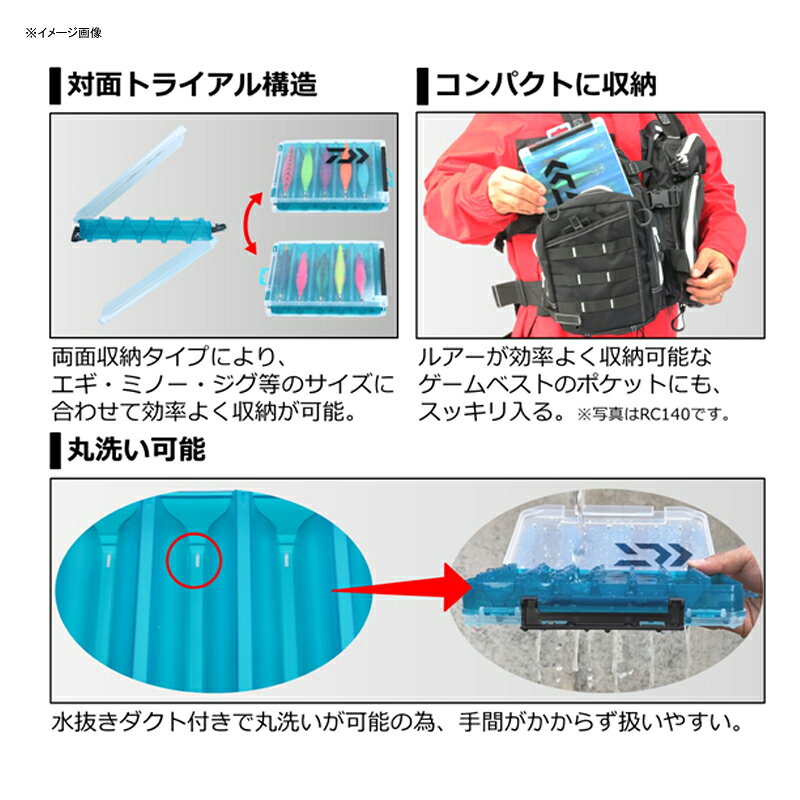 ※イメージ画像

対面トライアル構造

両面収納タイプにより、エギ・ミノー・ジグ等のサイズに合わせて効率よく収納が可能。

コンパクトに収納

ルアーが効率よく収納可能なゲームベストのポケットにも、スッキリ入る。※写真はRC140です。

丸洗い可能

水抜きダクト付きで丸洗いが可能の為、手間がかからず扱いやすい。