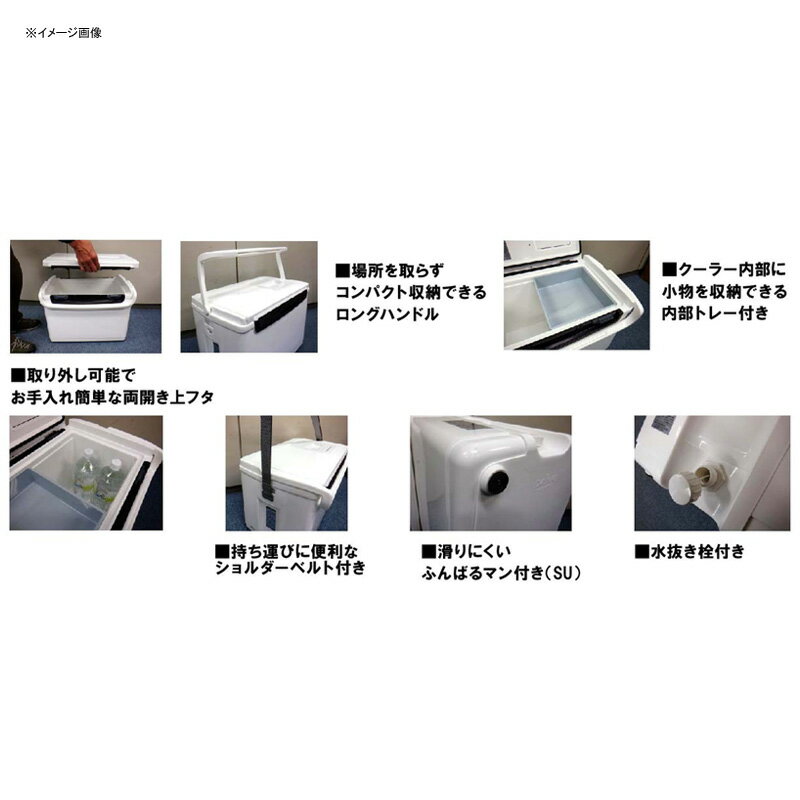 ※イメージ画像

■場所を取らず
コンパクト収納できる
ロングハンドル

■クーラー内部に
小物を収納できる
内部トレー付き

■取り外し可能で
お手入れ簡単な両開き上フタ

■持ち運びに便利な
ショルダーベルト付き

■滑りにくい
ふんばるマン付き(SU)

■水抜き栓付き