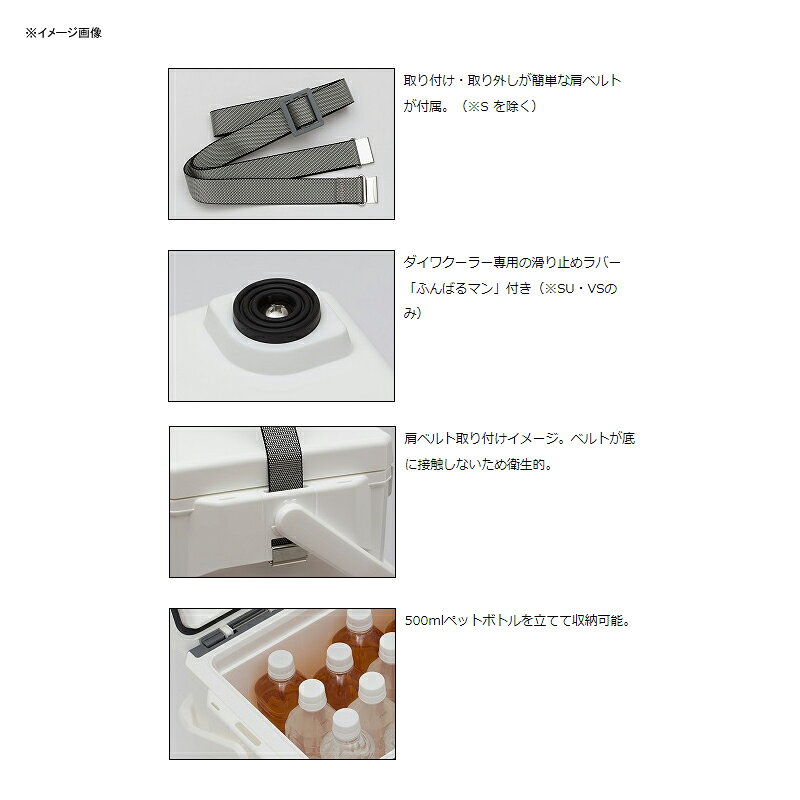 ※イメージ画像

取り付け・取り外しが簡単な肩ベルトが付属。（※S を除く）

ダイワクーラー専用の滑り止めラバー「ふんばるマン」付き（※SU・VSのみ）

肩ベルト取り付けイメージ。ベルトが底に接触しないため衛生的。

500mlペットボトルを立てて収納可能。