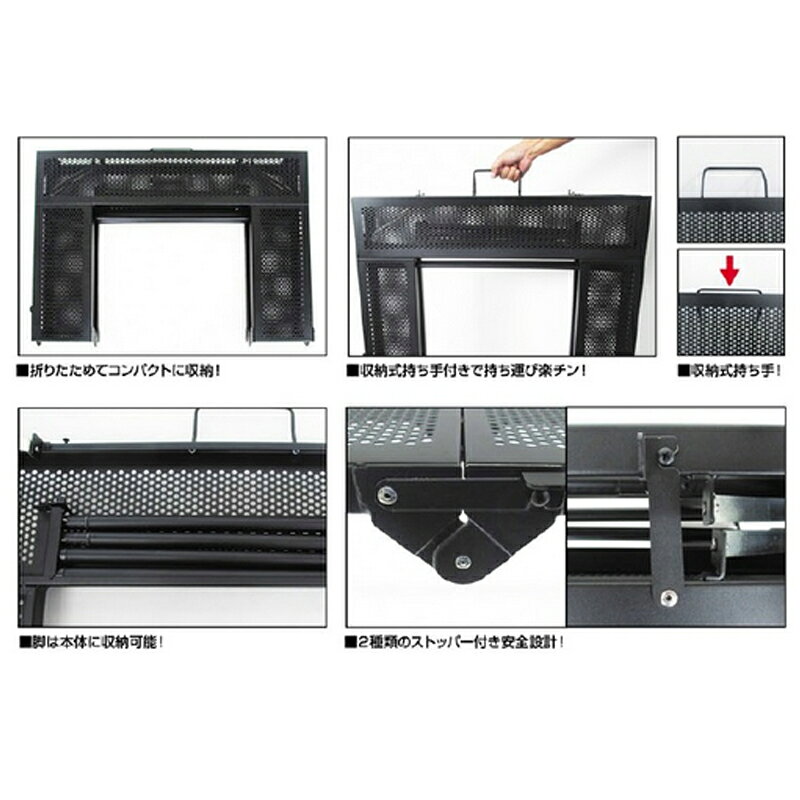 ■折りたためてコンパクトに収納！

■収納式持ち手付きで持ち運び楽チン！

■収納式持ち手！

■脚は本体に収納可能！

■2種類のストッパー付き安全設計！