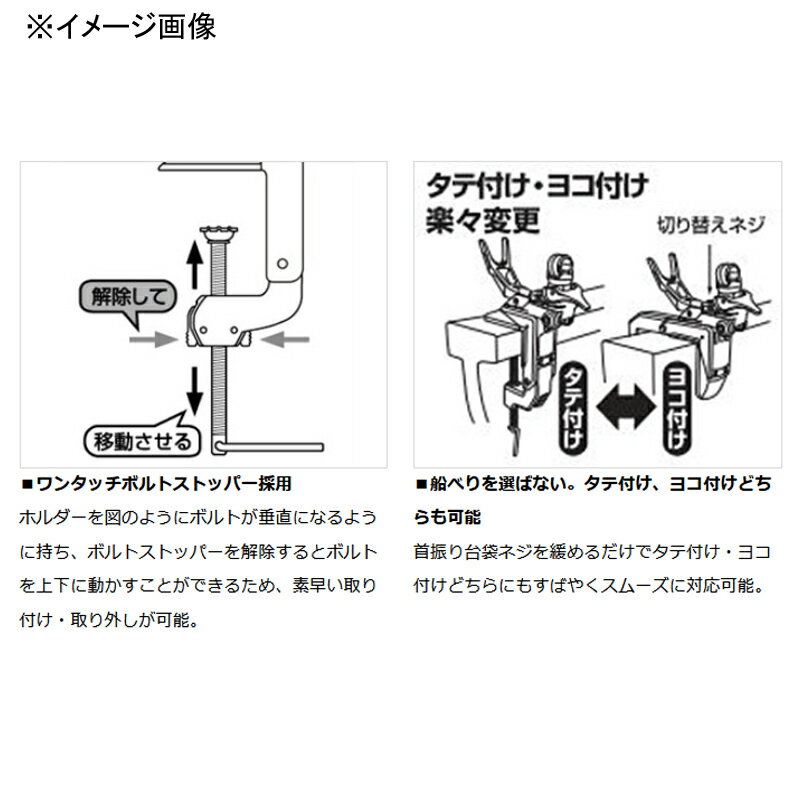 ※イメージ画像

解除して

移動させる

■ワンタッチボルトストッパー採用

ホルダーを図のようにボルトが垂直になるように持ち、ボルトストッパーを解除するとボルトを上下に動かすことができるため、素早い取り付け・取り外しが可能。

タテ付け・ヨコ付け
楽々変更

切り替えネジ

タテ付け

ヨコ付け

■船べりを選ばない。タテ付け、ヨコ付けどちらも可能

首振り台袋ネジを緩めるだけでタテ付け・ヨコ付けどちらにもすばやくスムーズに対応可能。