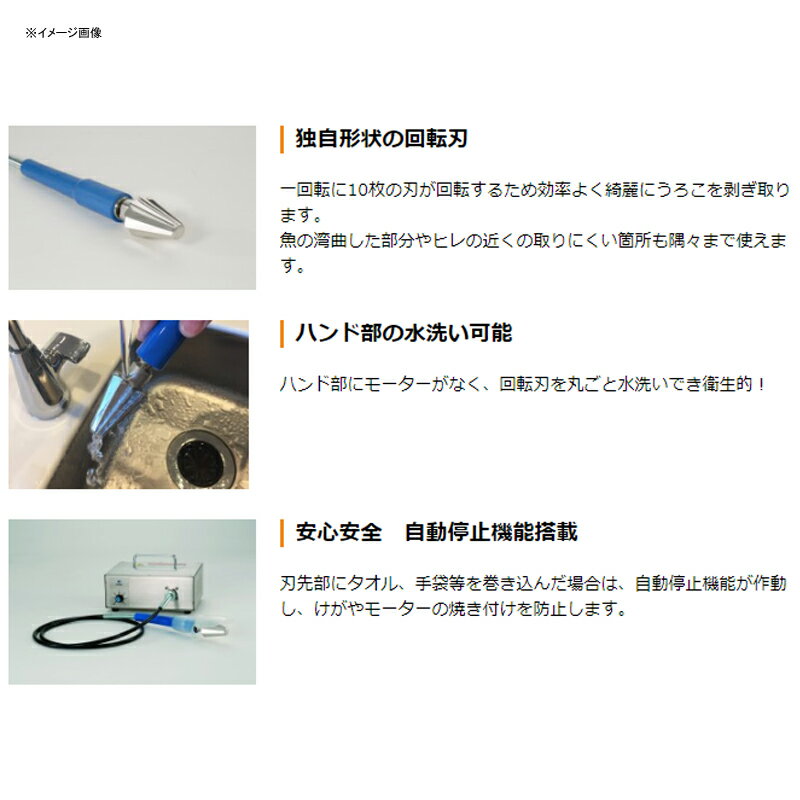 ※イメージ画像

独自形状の回転刃

一回転に10枚の刃が回転するため効率よく綺麗にうろこを剥ぎ取ります。
魚の湾曲した部分やヒレの近くの取りにくい箇所も隅々まで使えます。

ハンド部の水洗い可能

ハンド部にモーターがなく、回転刃を丸ごと水洗いでき衛生的！

安心安全　自動停止機能搭載

刃先部にタオル、手袋等を巻き込んだ場合は、自動停止機能が作動し、けがやモーターの焼き付けを防止します。