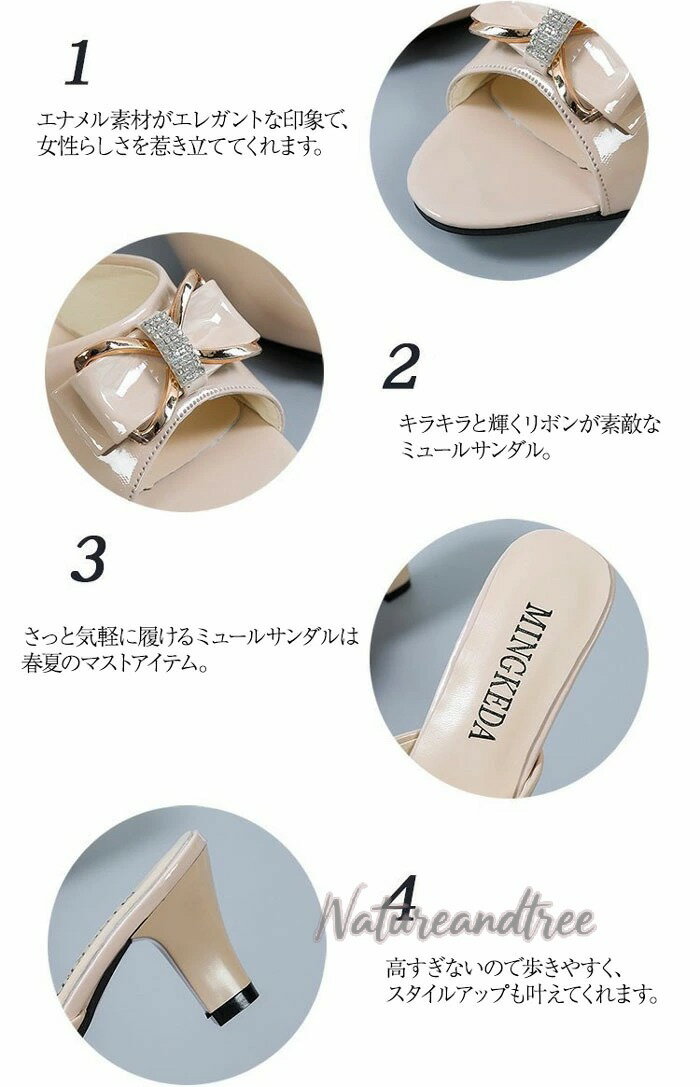 1

エナメル素材がエレガントな印象で、女性らしさを惹き立ててくれます。

2

キラキラと輝くリボンが素敵なミュールサンダル。

3

さっと気軽に履けるミュールサンダルは春夏のマストアイテム。

MINGKEDA

4

Natureandtree

高すぎないので歩きやすく、スタイルアップも叶えてくれます。