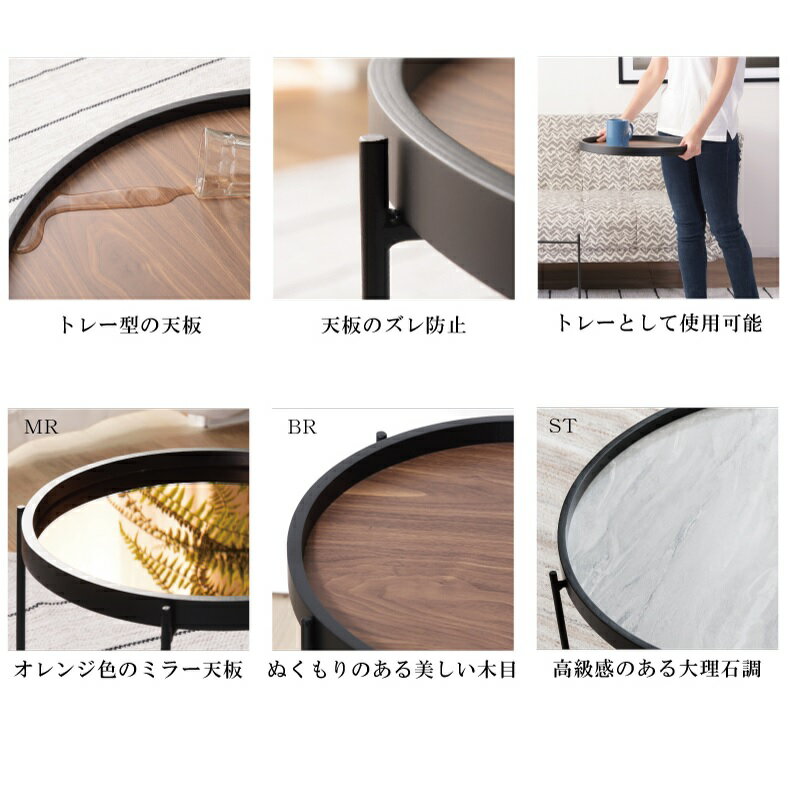 トレー型の天板

天板のズレ防止

トレーとして使用可能

MR

オレンジ色のミラー天板

BR

ぬくもりのある美しい木目

ST

高級感のある大理石調