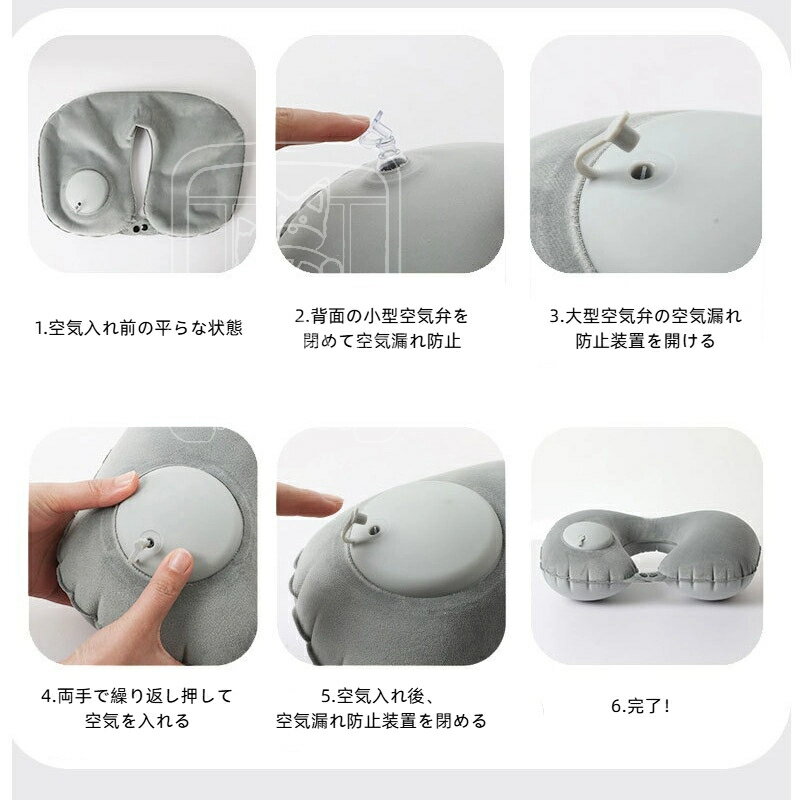 1.空気入れ前の平らな状態

2.背面の小型空気弁を閉めて空気漏れ防止

3.大型空気弁の空気漏れ防止装置を開ける

4.両手で繰り返し押して空気を入れる

5.空気入れ後、空気漏れ防止装置を閉める

6.完了!