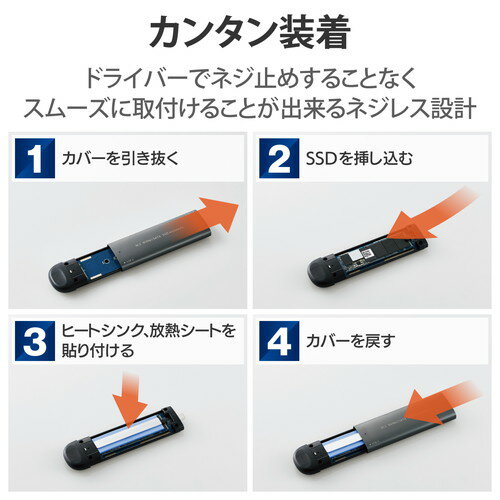 カンタン装着

ドライバーでネジ止めすることなく
スムーズに取付けることが出来るネジレス設計

1 カバーを引き抜く

2 SSDを挿し込む

3 ヒートシンク、放熱シートを貼り付ける

4 カバーを戻す